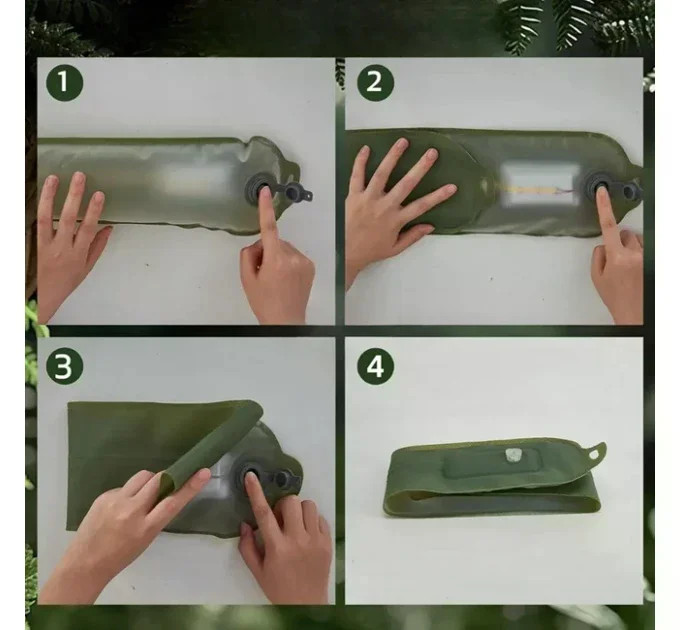 1

2

3

4